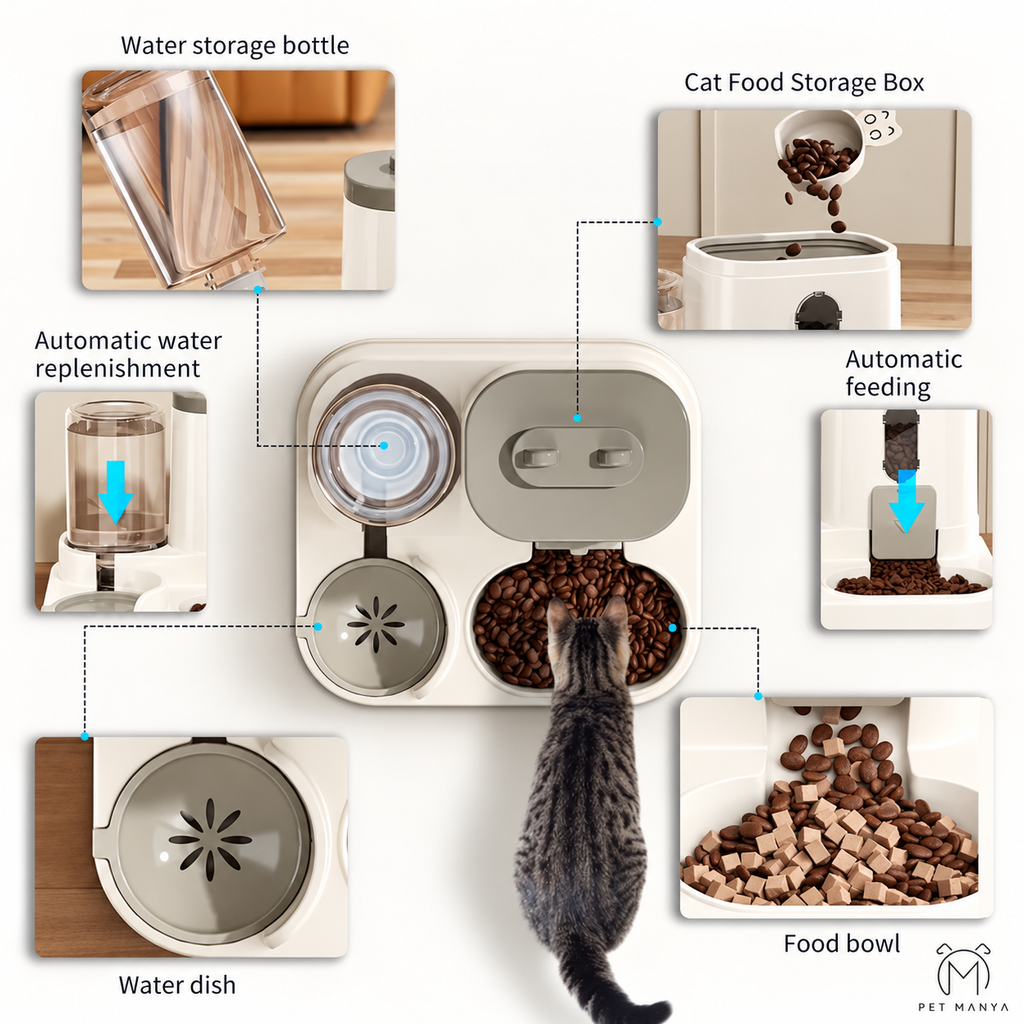 Water storage bottle

Cat Food Storage Box

Automatic water replenishment

Automatic feeding

Water dish

Food bowl

M
PET MANYA